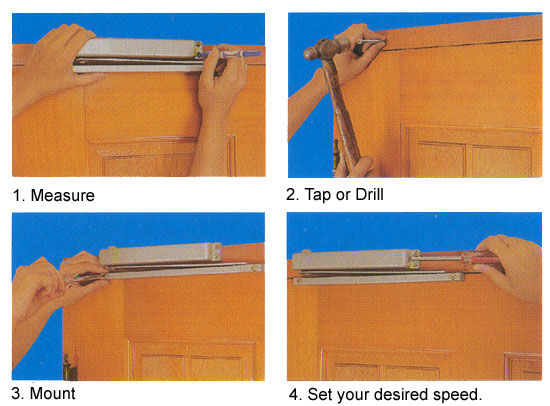 1. Measure

2. Tap or Drill

3. Mount

4. Set your desired speed.